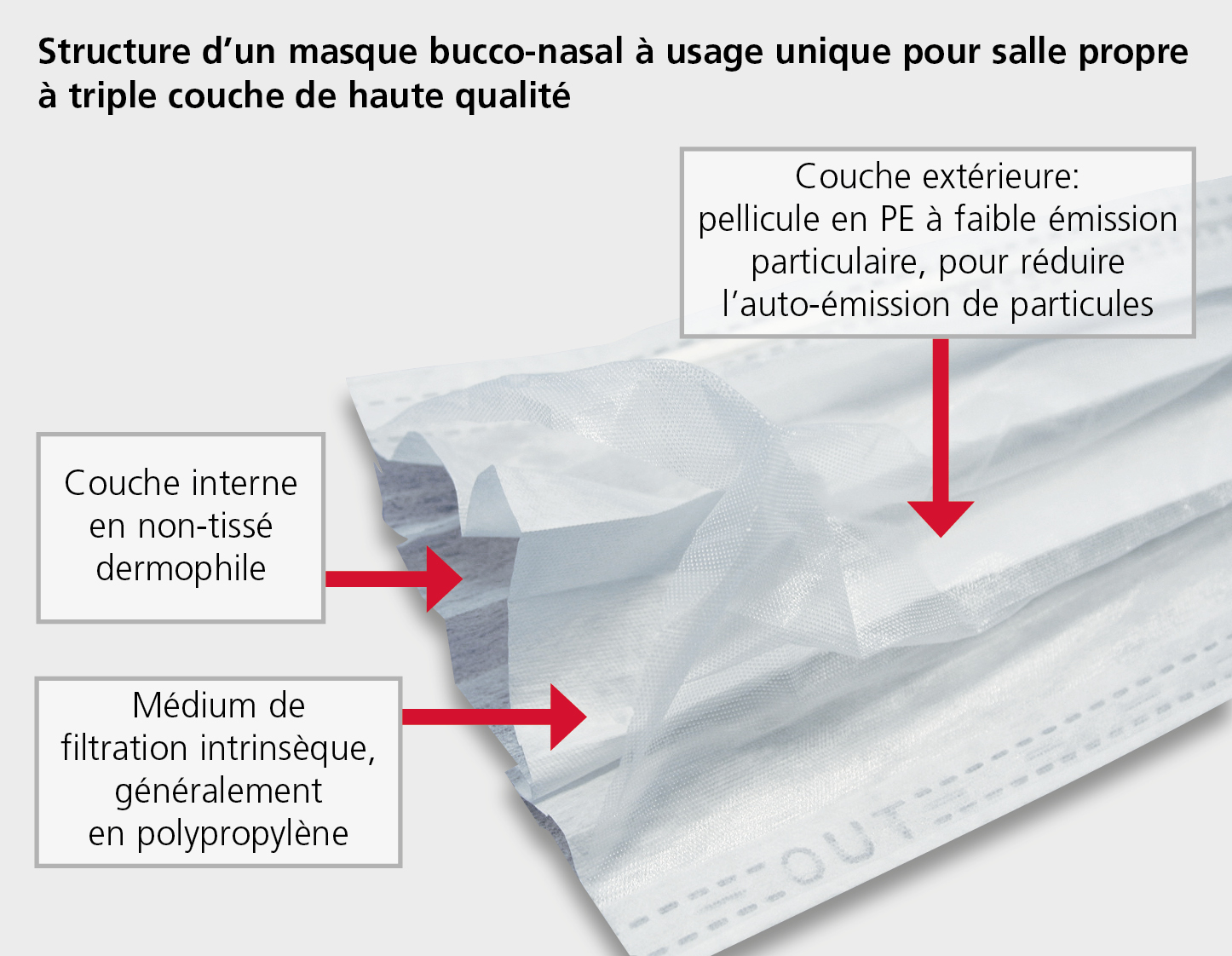 Structure d’un masque bucco-nasal à usage unique pour salle propre à triple couche de haute qualité

Couche extérieure: pellicule en PE à faible émission particulaire, pour réduire l’auto-émission de particules

Couche interne en non-tissé dermophile

Médium de filtration intrinsèque, généralement en polypropylène

OUT