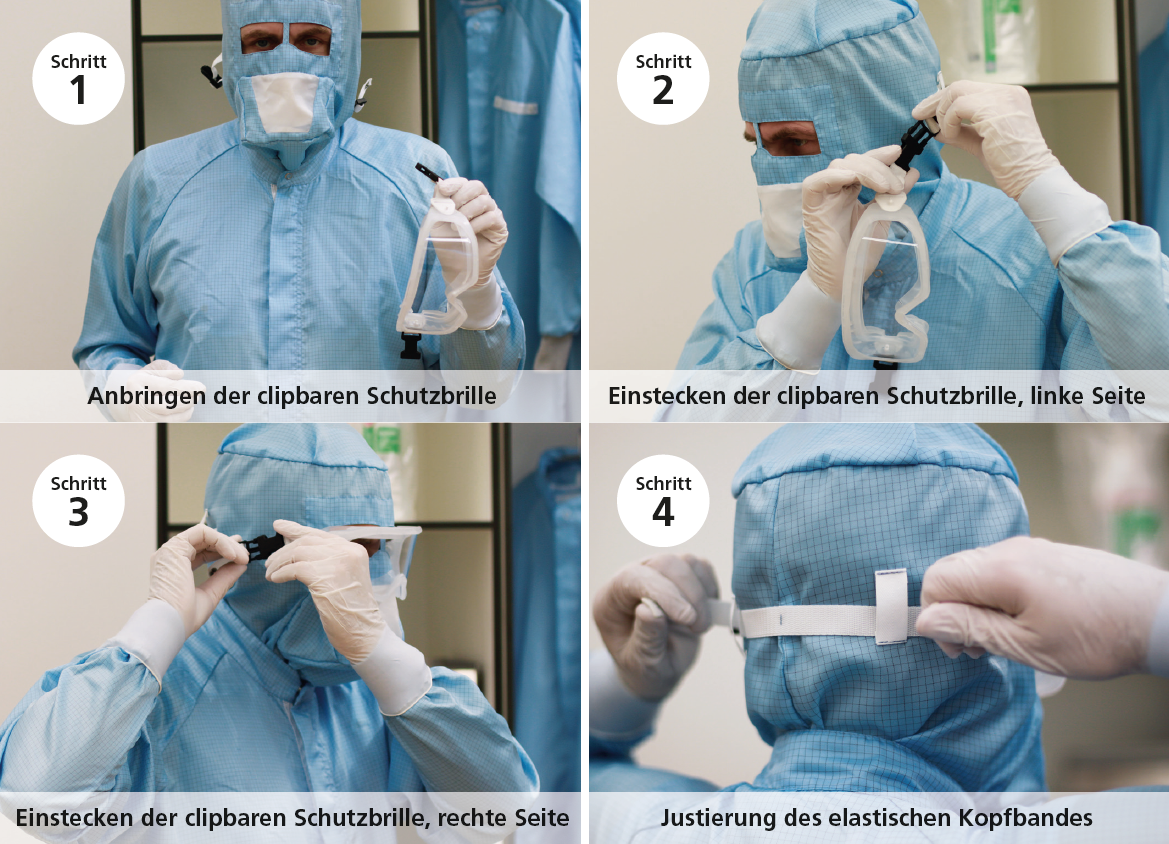 Schritt
1

Anbringen der clipbaren Schutzbrille

Schritt
2

Einstecken der clipbaren Schutzbrille, linke Seite

Schritt
3

Einstecken der clipbaren Schutzbrille, rechte Seite

Schritt
4

Justierung des elastischen Kopfbandes