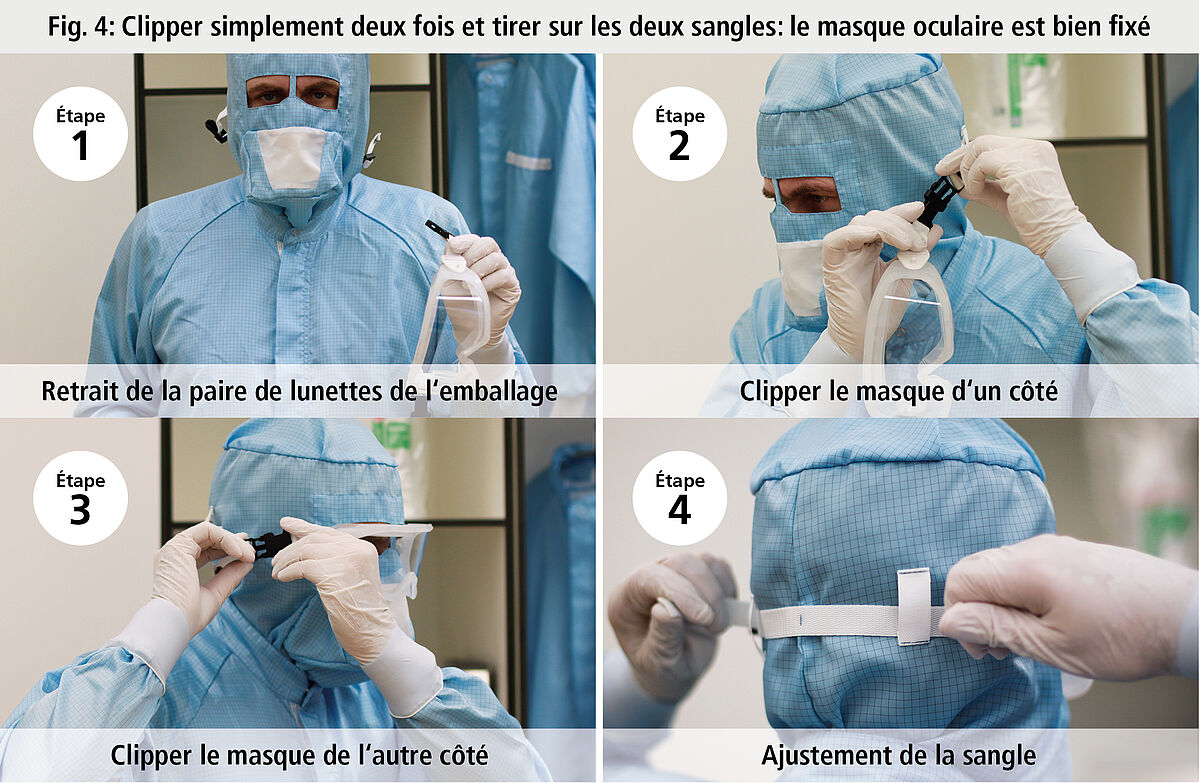 Fig. 4: Clipper simplement deux fois et tirer sur les deux sangles: le masque oculaire est bien fixé

Étape 1

Retrait de la paire de lunettes de l‘emballage

Étape 2

Clipper le masque d‘un côté

Étape 3

Clipper le masque de l‘autre côté

Étape 4

Ajustement de la sangle