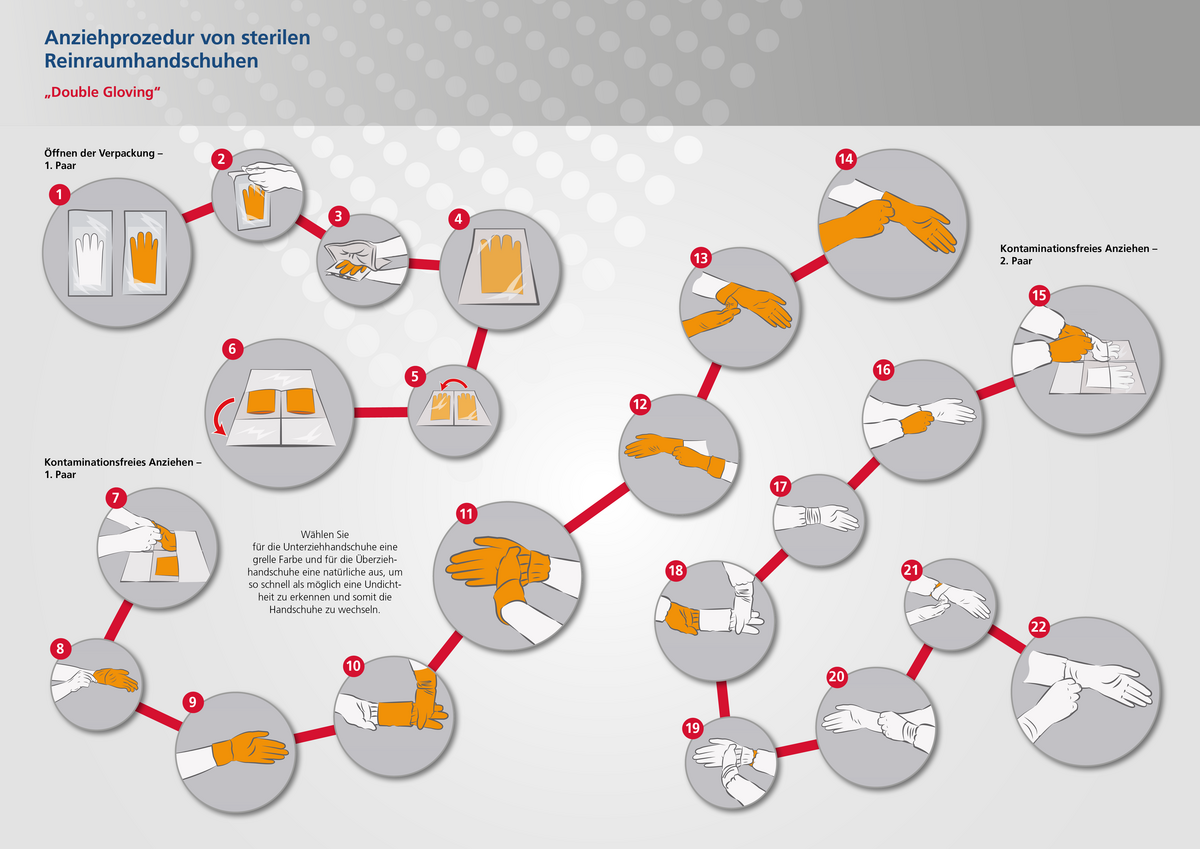 Anziehprozedur von sterilen Reinraumhandschuhen

„Double Gloving"

Öffnen der Verpackung – 1. Paar

1

2

3

4

5

6

Kontaminationsfreies Anziehen – 1. Paar

7

8

9

10

11

Wählen Sie für die Unterziehhandschuhe eine grelle Farbe und für die Überziehhandschuhe eine natürliche aus, um so schnell als möglich eine Undichtheit zu erkennen und somit die Handschuhe zu wechseln.

12

13

14

Kontaminationsfreies Anziehen – 2. Paar

15

16

17

18

19

20

21

22