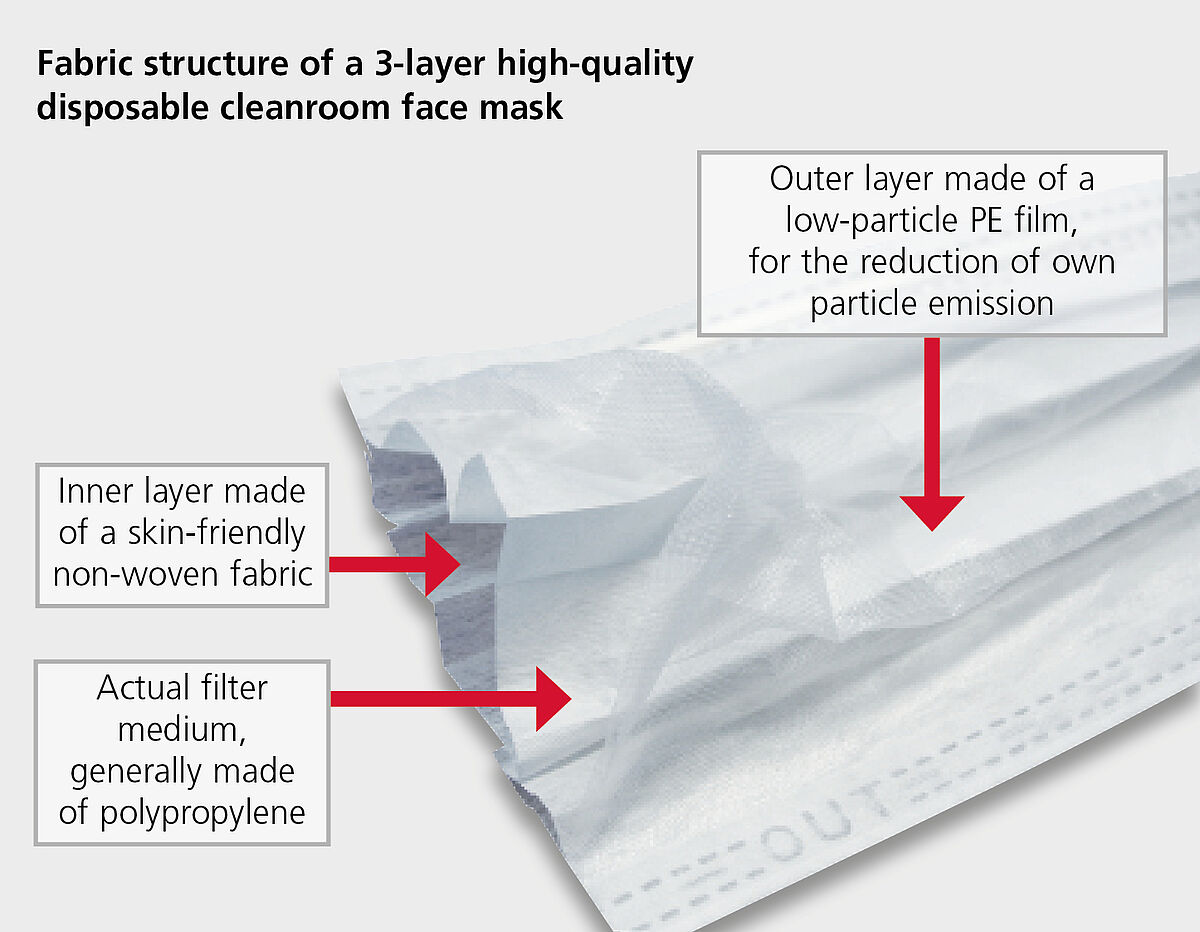 Fabric structure of a 3-layer high-quality disposable cleanroom face mask

Outer layer made of a low-particle PE film, for the reduction of own particle emission

Inner layer made of a skin-friendly non-woven fabric

Actual filter medium, generally made of polypropylene

OUT