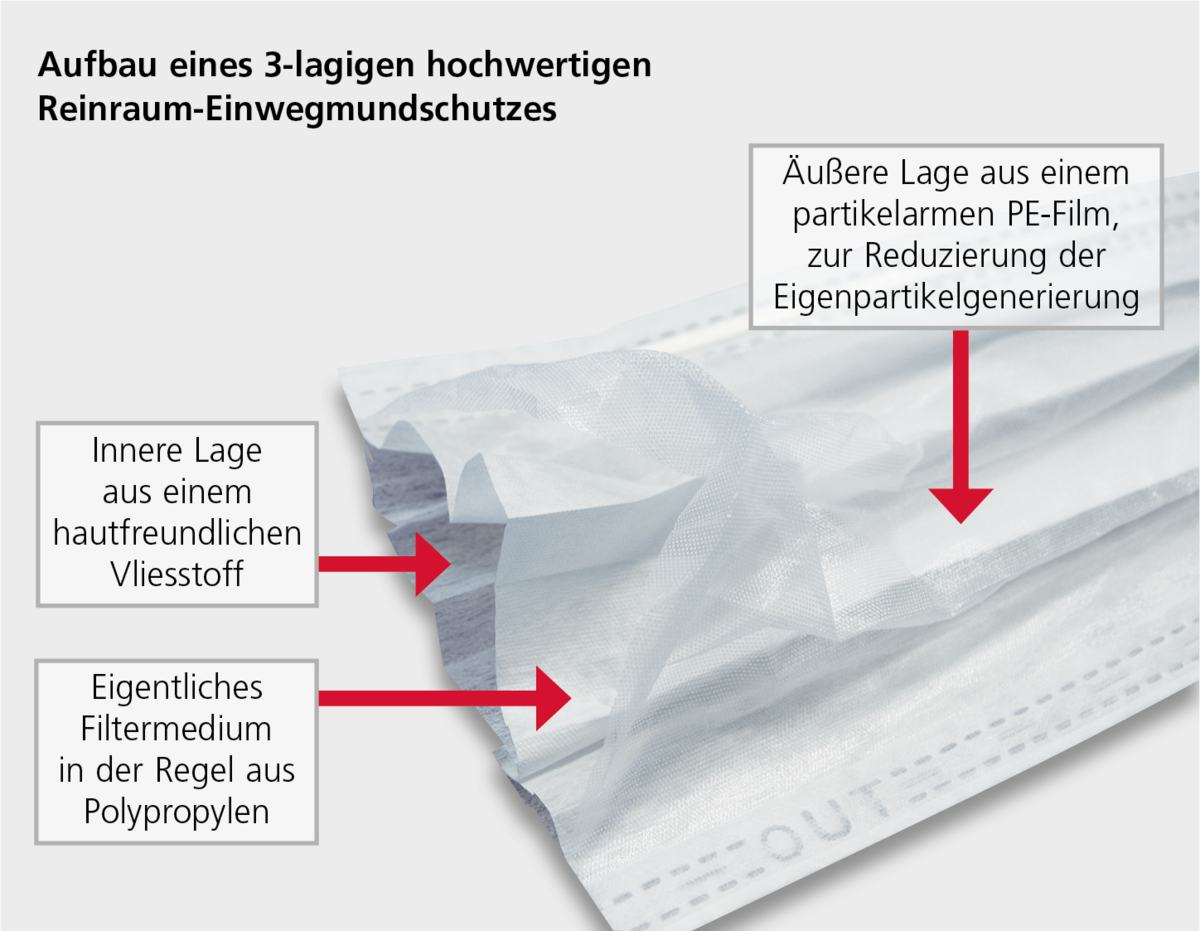 Aufbau eines 3-lagigen hochwertigen Reinraum-Einwegmundschutzes

Äußere Lage aus einem partikelarmen PE-Film, zur Reduzierung der Eigenpartikelgenerierung

Innere Lage aus einem hautfreundlichen Vliesstoff

Eigentliches Filtermedium in der Regel aus Polypropylen

OUT